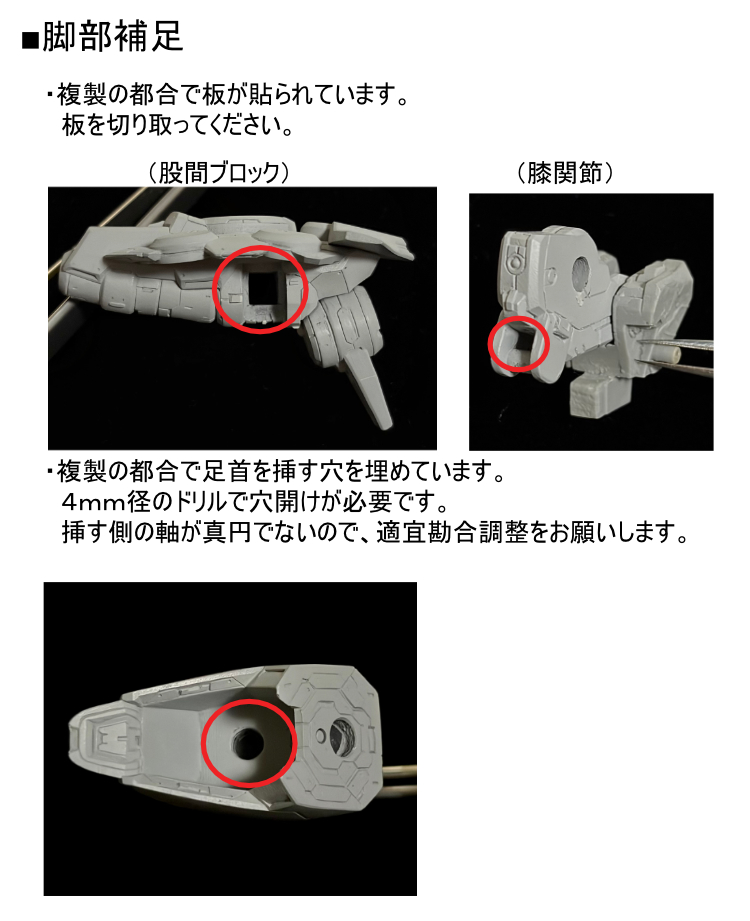 ■脚部補足

・複製の都合で板が貼られています。
板を切り取ってください。

（股間ブロック）

（膝関節）

・複製の都合で足首を挿す穴を埋めています。
4mm径のドリルで穴開けが必要です。
挿す側の軸が真円でないので、適宜勘合調整をお願いします。